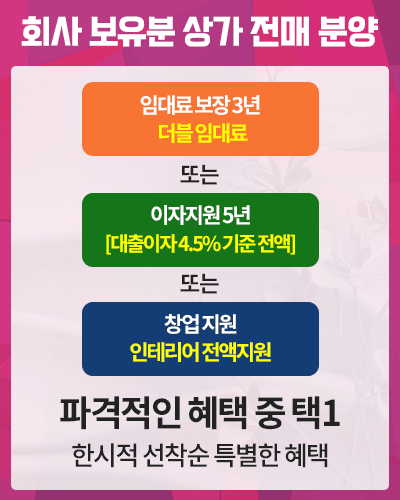 회사 보유분 상가 전매 분양

임대료 보장 3년
더블 임대료

또는

이자지원 5년
[대출이자 4.5% 기준 전액]

또는

창업 지원
인테리어 전액지원

파격적인 혜택 중 택1

한시적 선착순 특별한 혜택